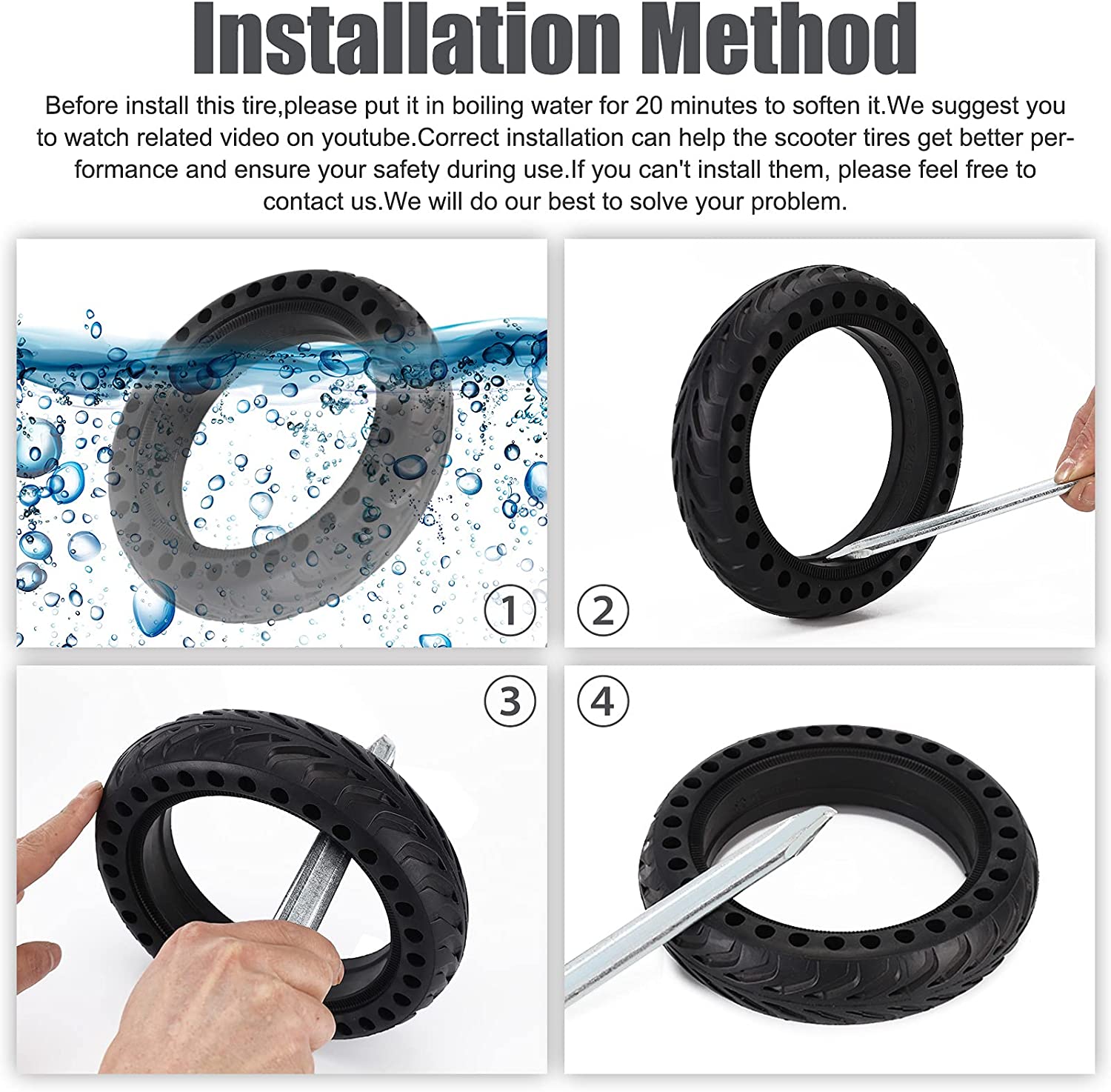 Installation Method

Before install this tire,please put it in boiling water for 20 minutes to soften it.We suggest you to watch related video on youtube.Correct installation can help the scooter tires get better performance and ensure your safety during use.If you can't install them, please feel free to contact us.We will do our best to solve your problem.

①

②

③

④