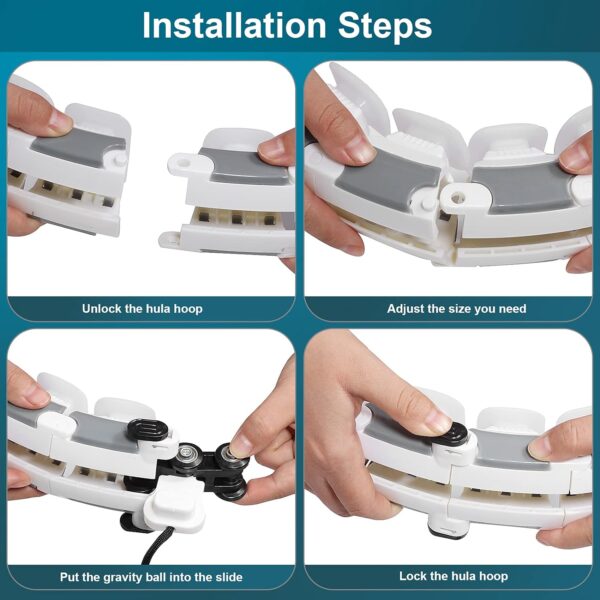 Installation Steps

Unlock the hula hoop

Adjust the size you need

Put the gravity ball into the slide

Lock the hula hoop