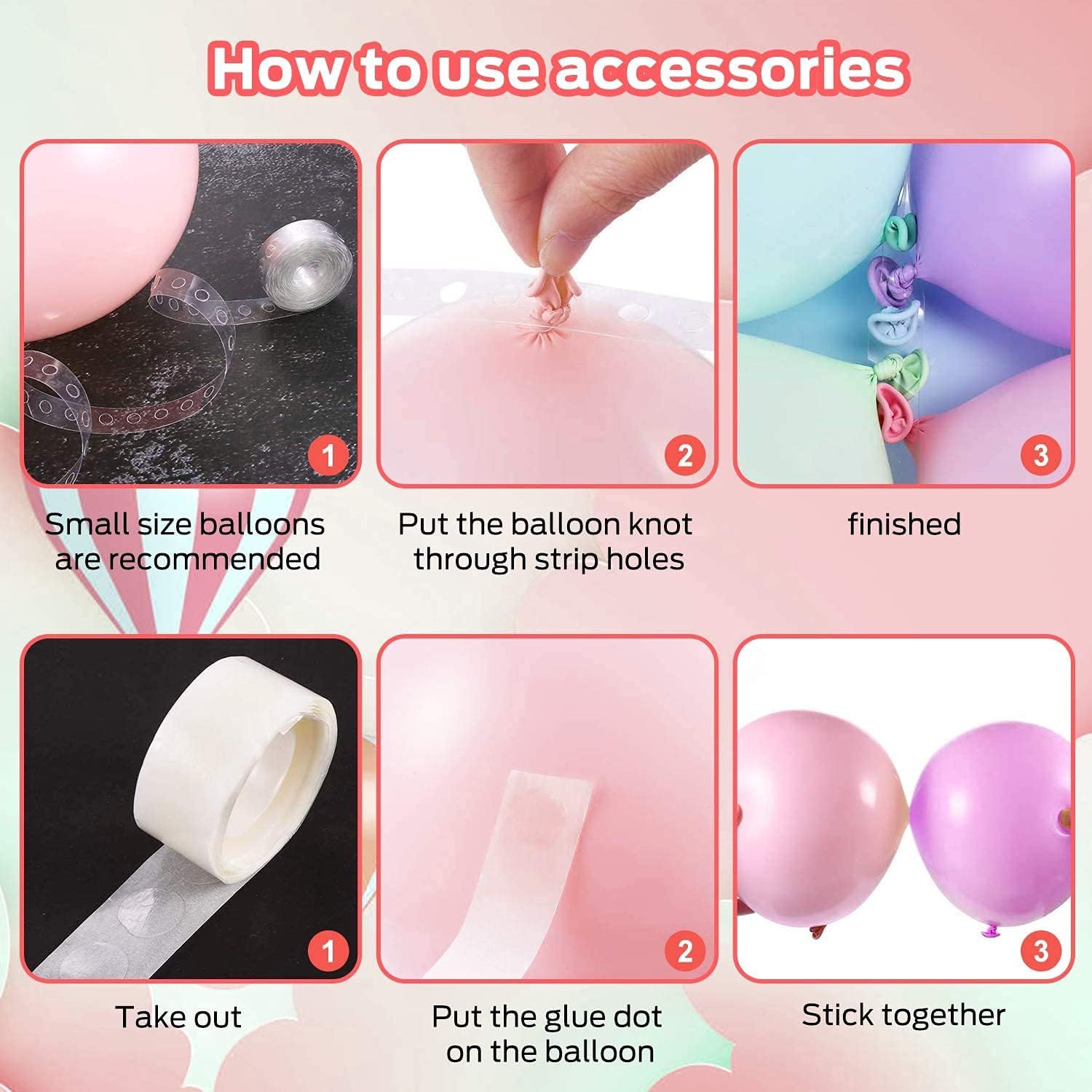 How to use accessories

1

Small size balloons are recommended

2

Put the balloon knot through strip holes

3

finished

1

Take out

2

Put the glue dot on the balloon

3

Stick together